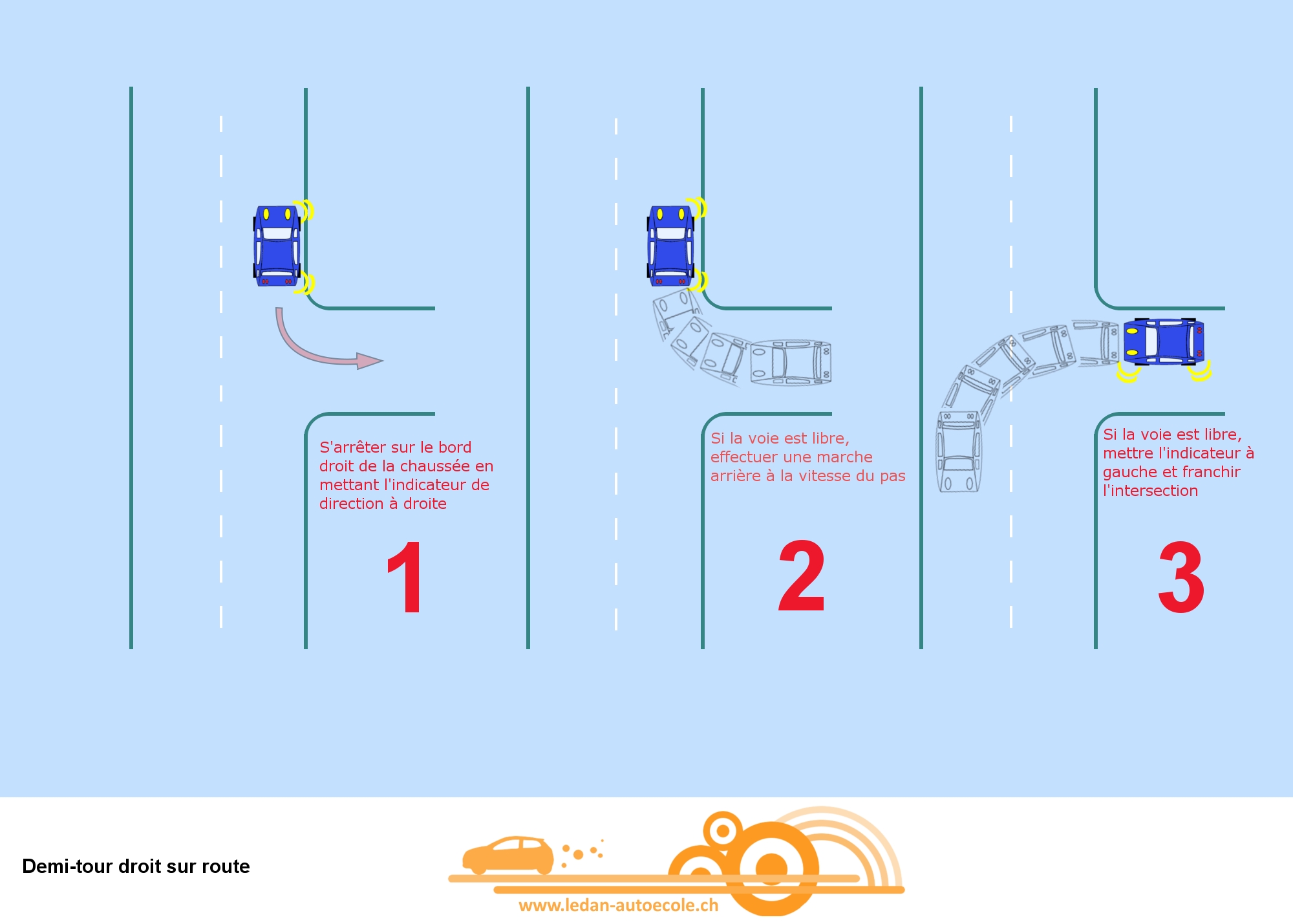 S'arrêter sur le bord droit de la chaussée en mettant l'indicateur de direction à droite

1

Si la voie est libre, effectuer une marche arrière à la vitesse du pas

2

Si la voie est libre, mettre l'indicateur à gauche et franchir l'intersection

3

Demi-tour droit sur route

www.ledan-autoecole.ch